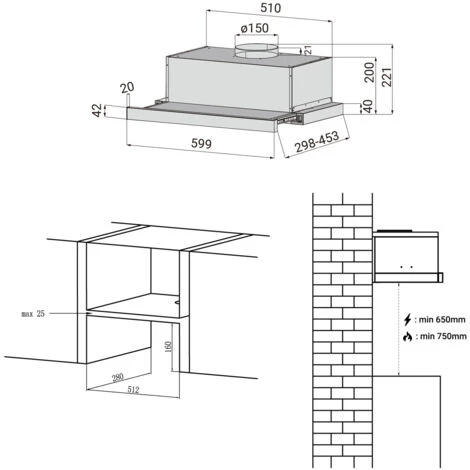 510
ø150
21
200
221
20
42
40
599
298-453

max 25
160
280
512

: min 650mm
: min 750mm