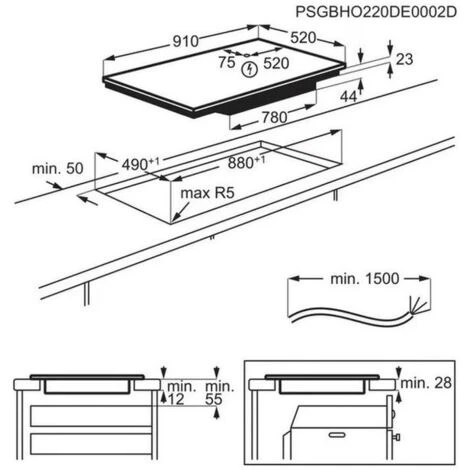 PSGBHO220DE0002D

910
520
75
520
23
44
780

min. 50
$490^{+1}$
$880^{+1}$
max R5

min. 1500

min.
12
min.
55

min. 28